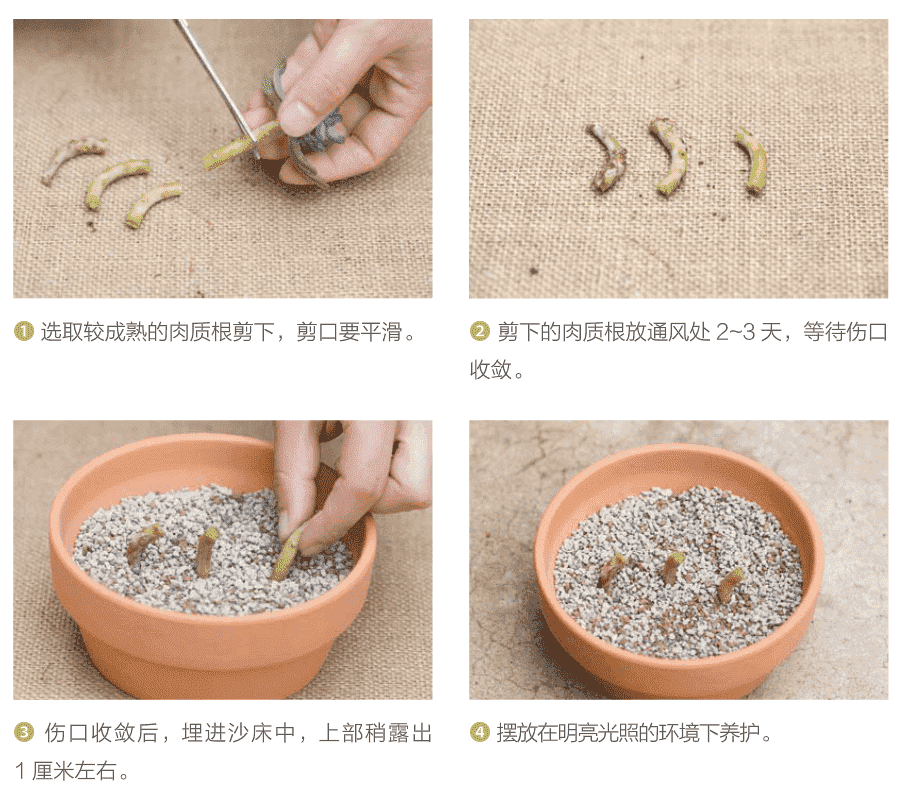 ❶ 选取较成熟的肉质根剪下，剪口要平滑。

❷ 剪下的肉质根放通风处 2~3 天，等待伤口收敛。

❸ 伤口收敛后，埋进沙床中，上部稍露出 1 厘米左右。

❹ 摆放在明亮光照的环境下养护。