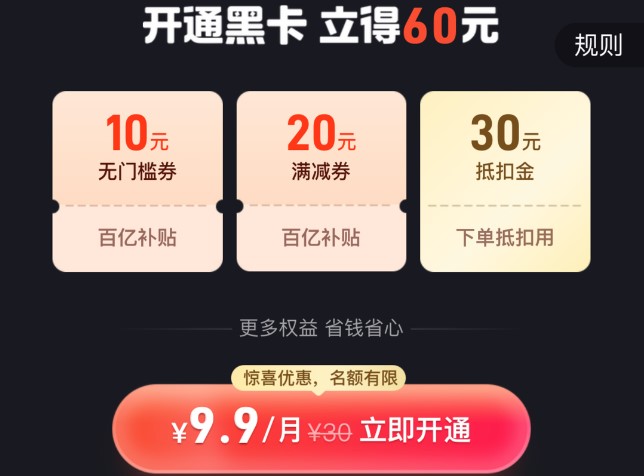 开通黑卡 立得60元

规则

10元
无门槛券
百亿补贴

20元
满减券
百亿补贴

30元
抵扣金
下单抵扣用

更多权益 省钱省心

惊喜优惠，名额有限

¥9.9/月 ¥30 立即开通