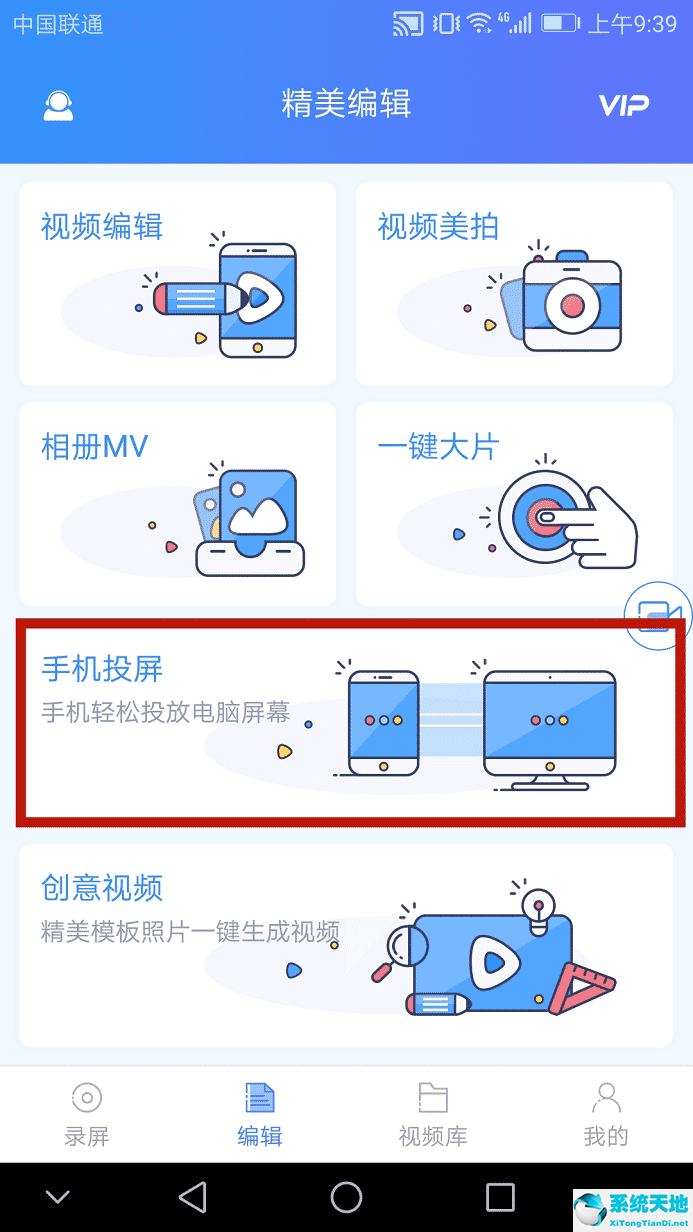 中国联通 4G 上午9:39

精美编辑 VIP

视频编辑

视频美拍

相册MV

一键大片

手机投屏
手机轻松投放电脑屏幕

创意视频
精美模板照片一键生成视频

录屏 编辑 视频库 我的

系统天地
XiTongTianDi.net