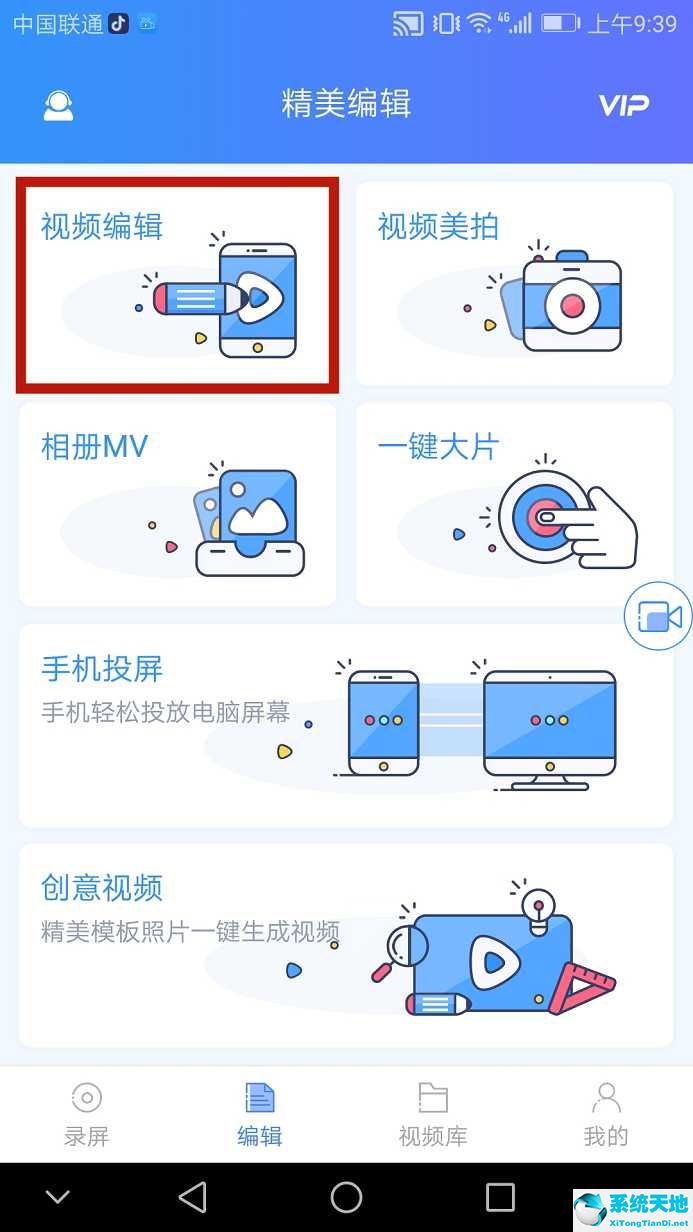 中国联通 4G 上午9:39

精美编辑 VIP

视频编辑

视频美拍

相册MV

一键大片

手机投屏
手机轻松投放电脑屏幕

创意视频
精美模板照片一键生成视频

录屏 编辑 视频库 我的

系统天地
XiTongTianDi.net