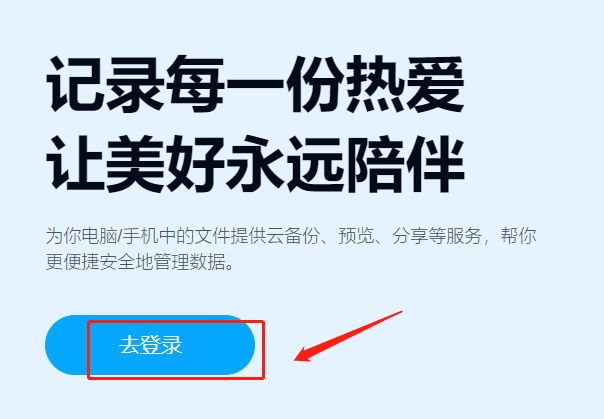 记录每一份热爱
让美好永远陪伴

为你电脑/手机中的文件提供云备份、预览、分享等服务，帮你更便捷安全地管理数据。

去登录